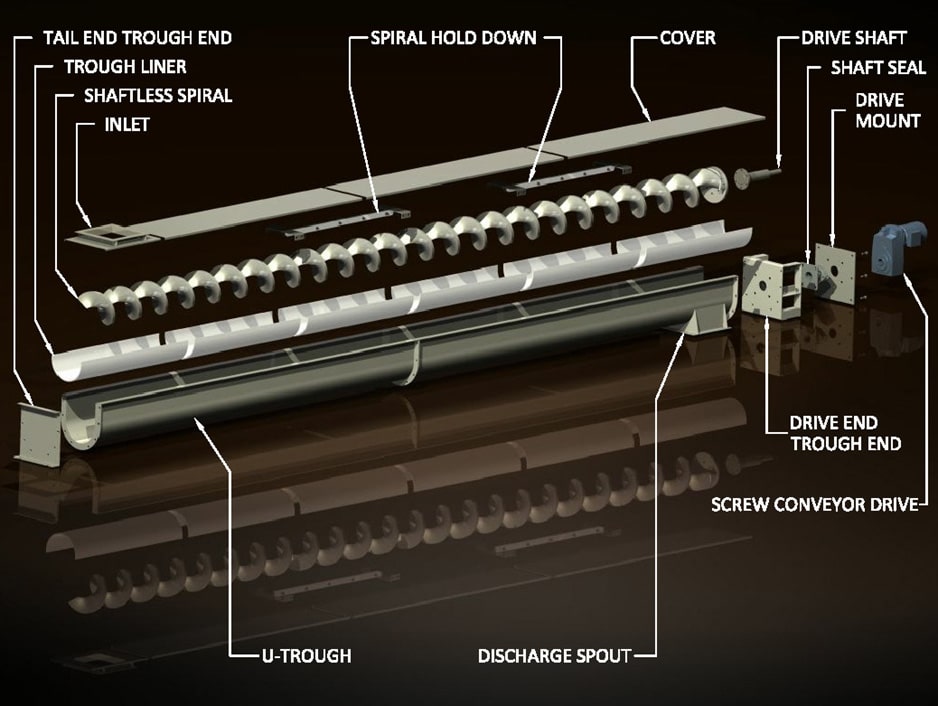 TAIL END TROUGH END
TROUGH LINER
SHAFTLESS SPIRAL
INLET
SPIRAL HOLD DOWN
COVER
DRIVE SHAFT
SHAFT SEAL
DRIVE MOUNT
DRIVE END TROUGH END
SCREW CONVEYOR DRIVE
U-TROUGH
DISCHARGE SPOUT